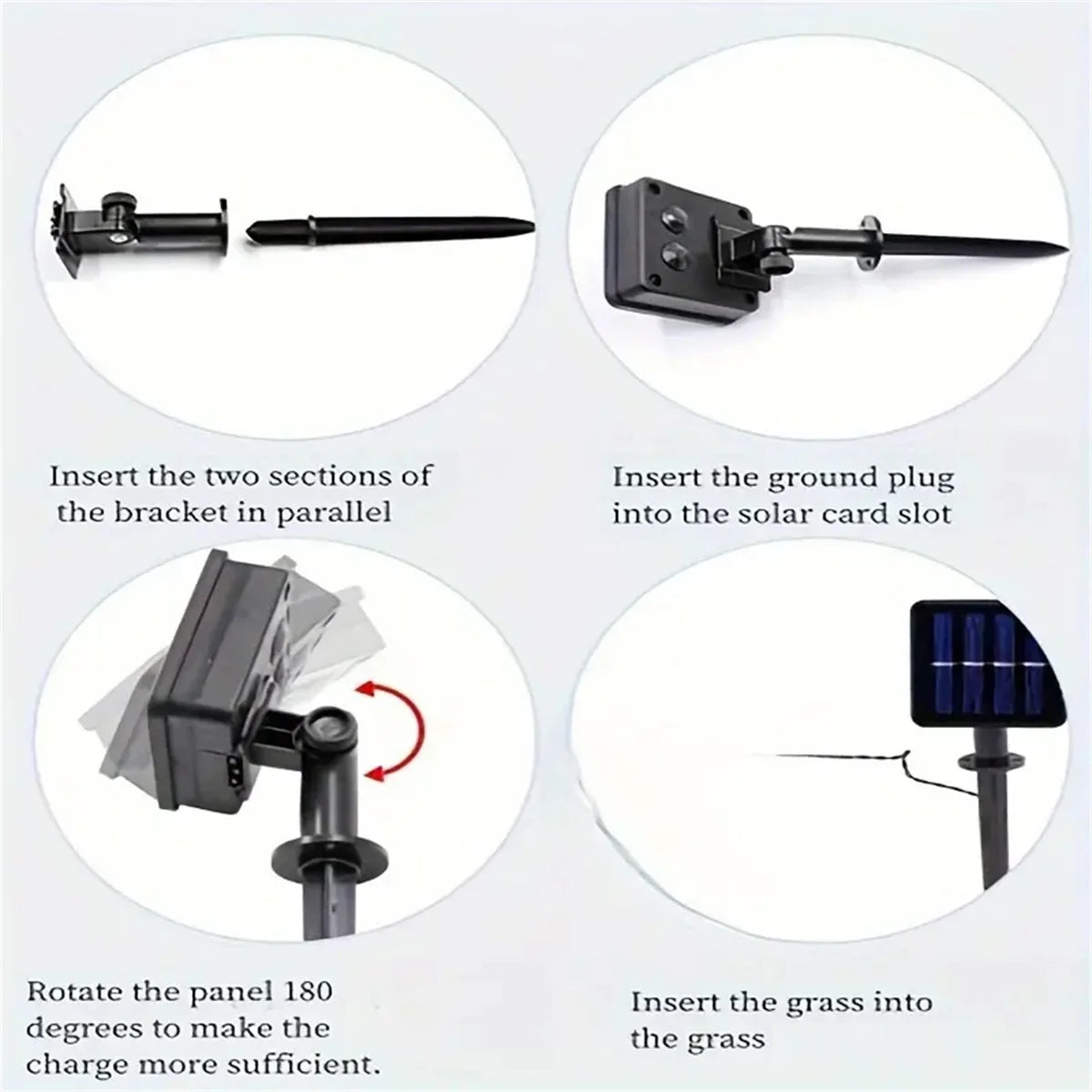 Insert the two sections of the bracket in parallel

Insert the ground plug into the solar card slot

Rotate the panel 180 degrees to make the charge more sufficient.

Insert the grass into the grass