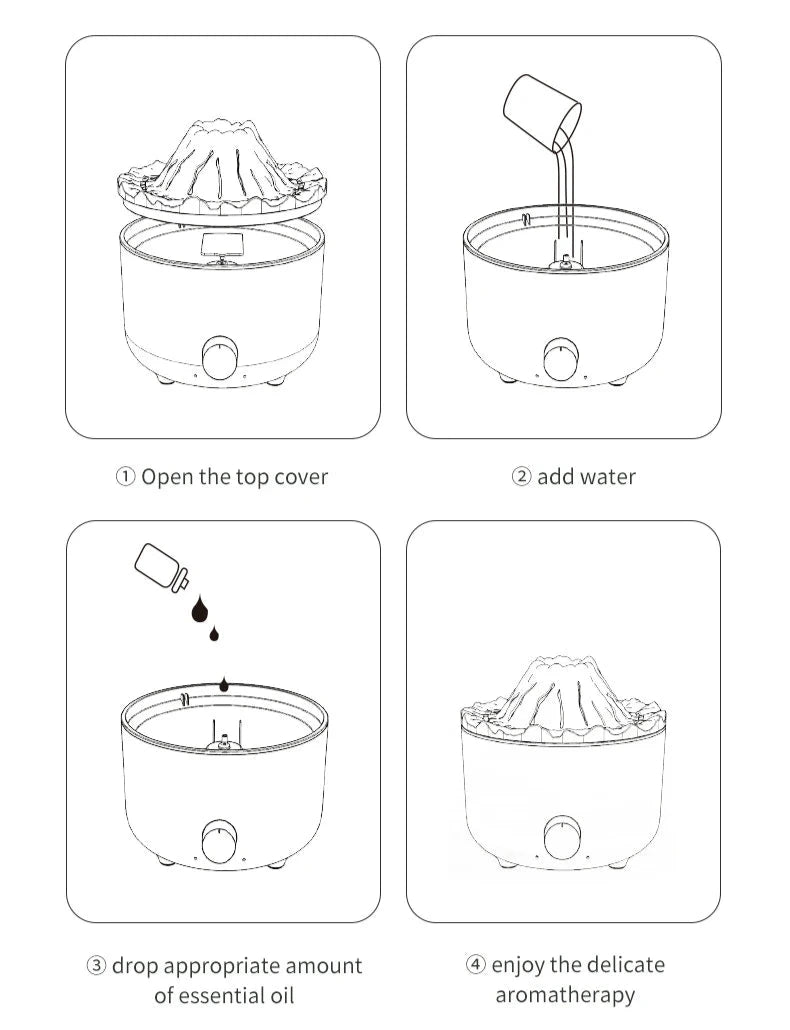 ① Open the top cover

② add water

③ drop appropriate amount of essential oil

④ enjoy the delicate aromatherapy